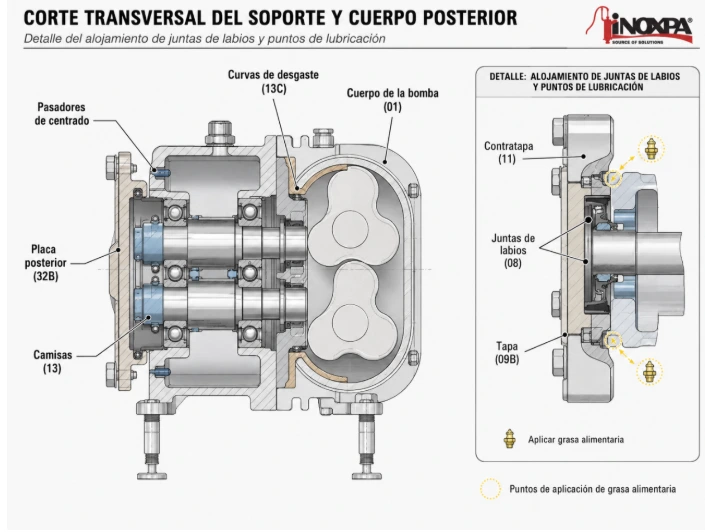 CORTE TRANSVERSAL DEL SOPORTE Y CUERPO POSTERIOR

Detalle del alojamiento de juntas de labios y puntos de lubricación

INOXPA
SOURCE OF SOLUTIONS

Pasadores de centrado

Curvas de desgaste (13C)

Cuerpo de la bomba (01)

Placa posterior (32B)

Camisas (13)

DETALLE: ALOJAMIENTO DE JUNTAS DE LABIOS Y PUNTOS DE LUBRICACIÓN

Contratapa (11)

Juntas de labios (08)

Tapa (09B)

Aplicar grasa alimentaria

Puntos de aplicación de grasa alimentaria